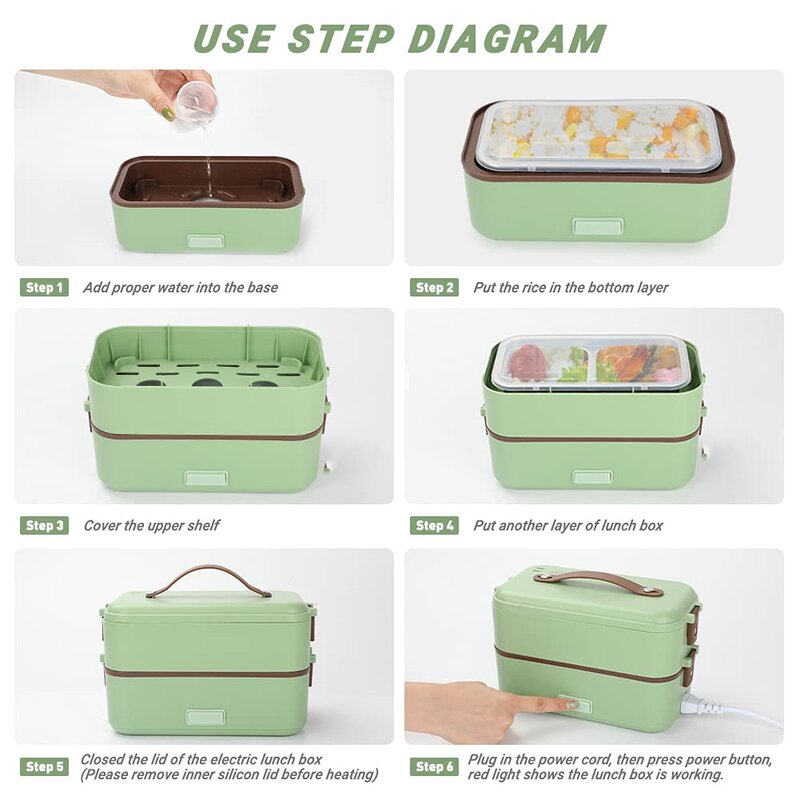 USE STEP DIAGRAM

Step 1 Add proper water into the base

Step 2 Put the rice in the bottom layer

Step 3 Cover the upper shelf

Step 4 Put another layer of lunch box

Step 5 Closed the lid of the electric lunch box (Please remove inner silicon lid before heating)

Step 6 Plug in the power cord, then press power button, red light shows the lunch box is working.